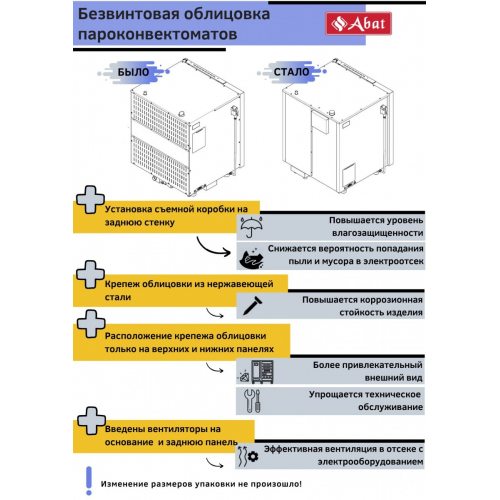 Безвинтовая облицовка пароконвектоматов

Abat

БЫЛО

СТАЛО

Установка съемной коробки на заднюю стенку

Повышается уровень влагозащищенности

Снижается вероятность попадания пыли и мусора в электроотсек

Крепеж облицовки из нержавеющей стали

Повышается коррозионная стойкость изделия

Расположение крепежа облицовки только на верхних и нижних панелях

Более привлекательный внешний вид

Упрощается техническое обслуживание

Введены вентиляторы на основание и заднюю панель

Эффективная вентиляция в отсеке с электрооборудованием

Изменение размеров упаковки не произошло!